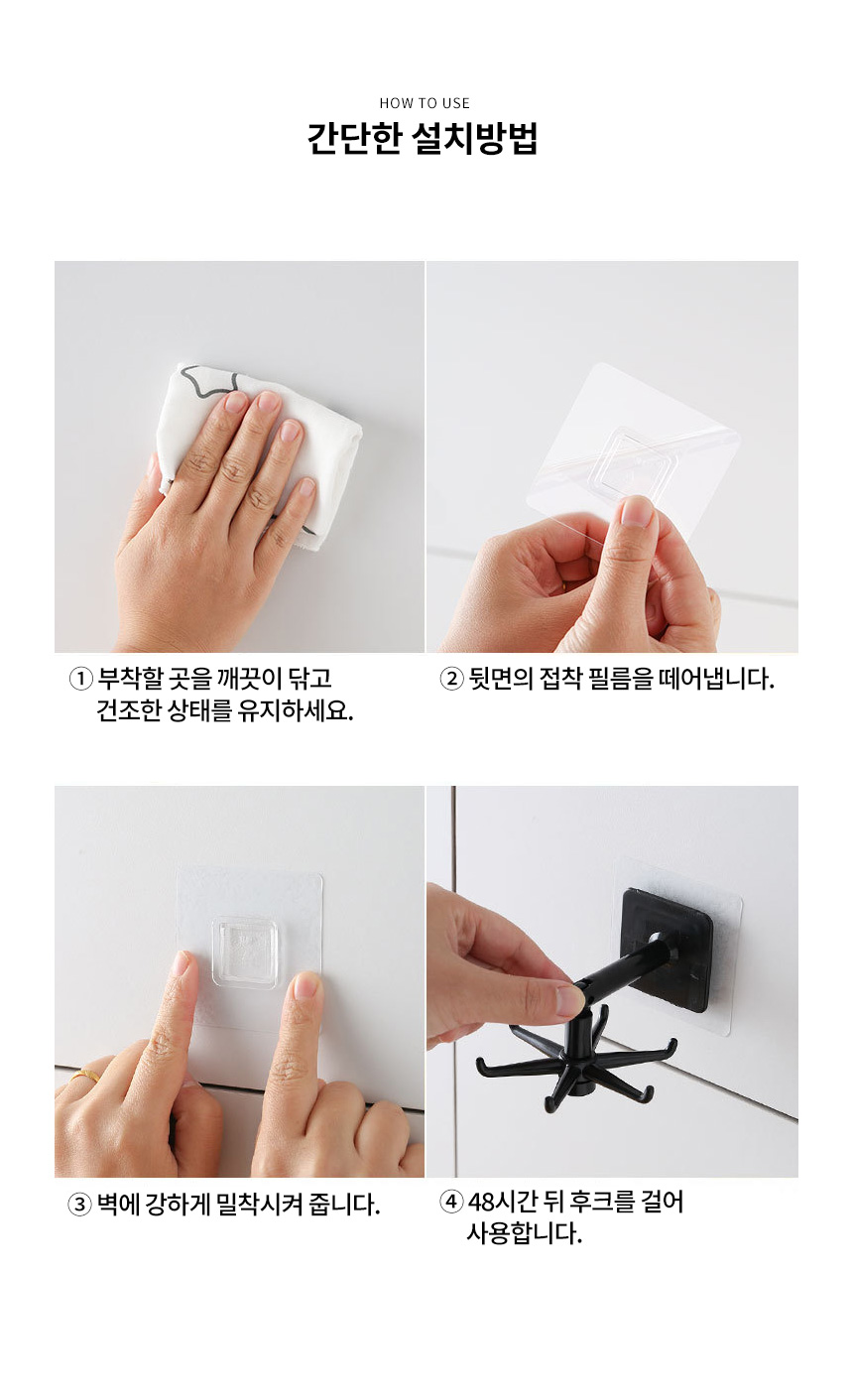 HOW TO USE
간단한 설치방법

① 부착할 곳을 깨끗이 닦고 건조한 상태를 유지하세요.

② 뒷면의 접착 필름을 떼어냅니다.

③ 벽에 강하게 밀착시켜 줍니다.

④ 48시간 뒤 후크를 걸어 사용합니다.